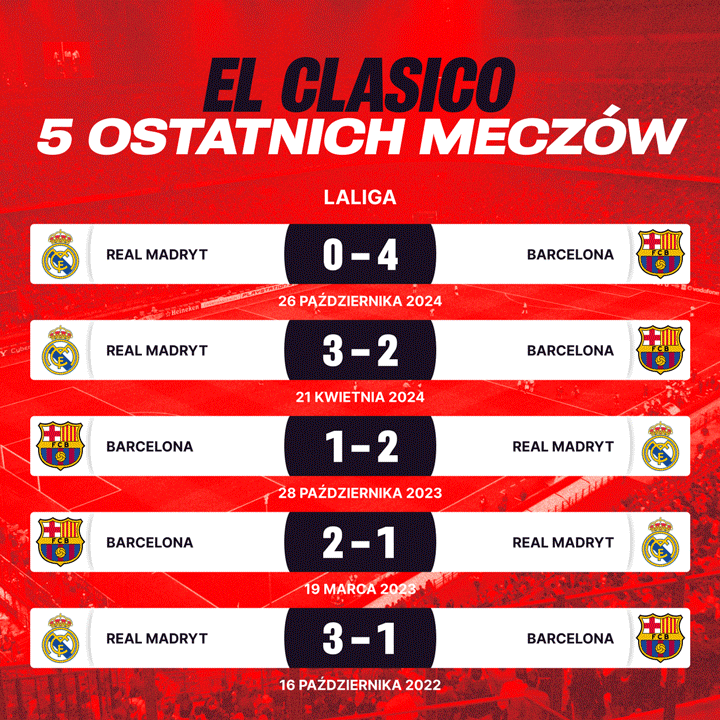 EL CLASICO
5 OSTATNICH MECZÓW

LALIGA

REAL MADRYT 0 – 4 BARCELONA
26 PAŹDZIERNIKA 2024

REAL MADRYT 3 – 2 BARCELONA
21 KWIETNIA 2024

BARCELONA 1 – 2 REAL MADRYT
28 PAŹDZIERNIKA 2023

BARCELONA 2 – 1 REAL MADRYT
19 MARCA 2023

REAL MADRYT 3 – 1 BARCELONA
16 PAŹDZIERNIKA 2022