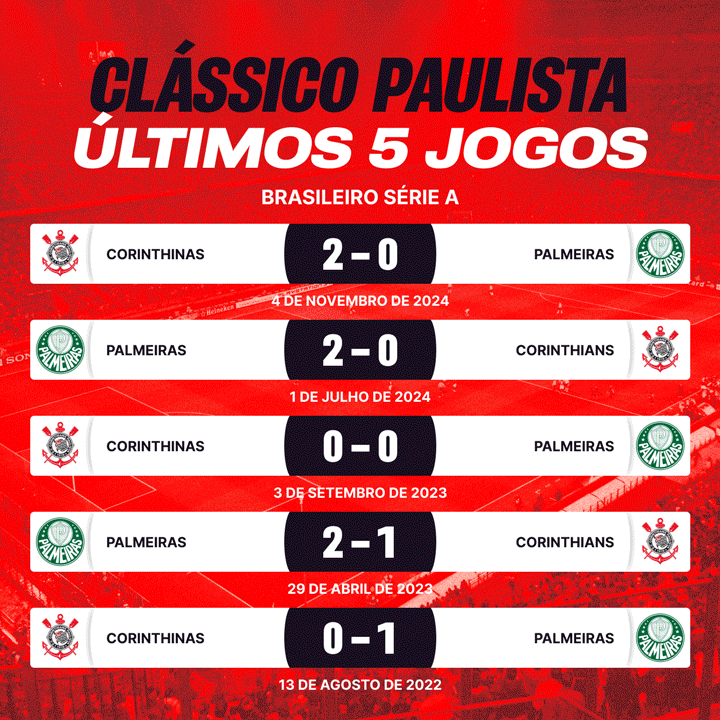 CLÁSSICO PAULISTA
ÚLTIMOS 5 JOGOS

BRASILEIRO SÉRIE A

CORINTHINAS 2 – 0 PALMEIRAS
4 DE NOVEMBRO DE 2024

PALMEIRAS 2 – 0 CORINTHIANS
1 DE JULHO DE 2024

CORINTHINAS 0 – 0 PALMEIRAS
3 DE SETEMBRO DE 2023

PALMEIRAS 2 – 1 CORINTHIANS
29 DE ABRIL DE 2023

CORINTHINAS 0 – 1 PALMEIRAS
13 DE AGOSTO DE 2022